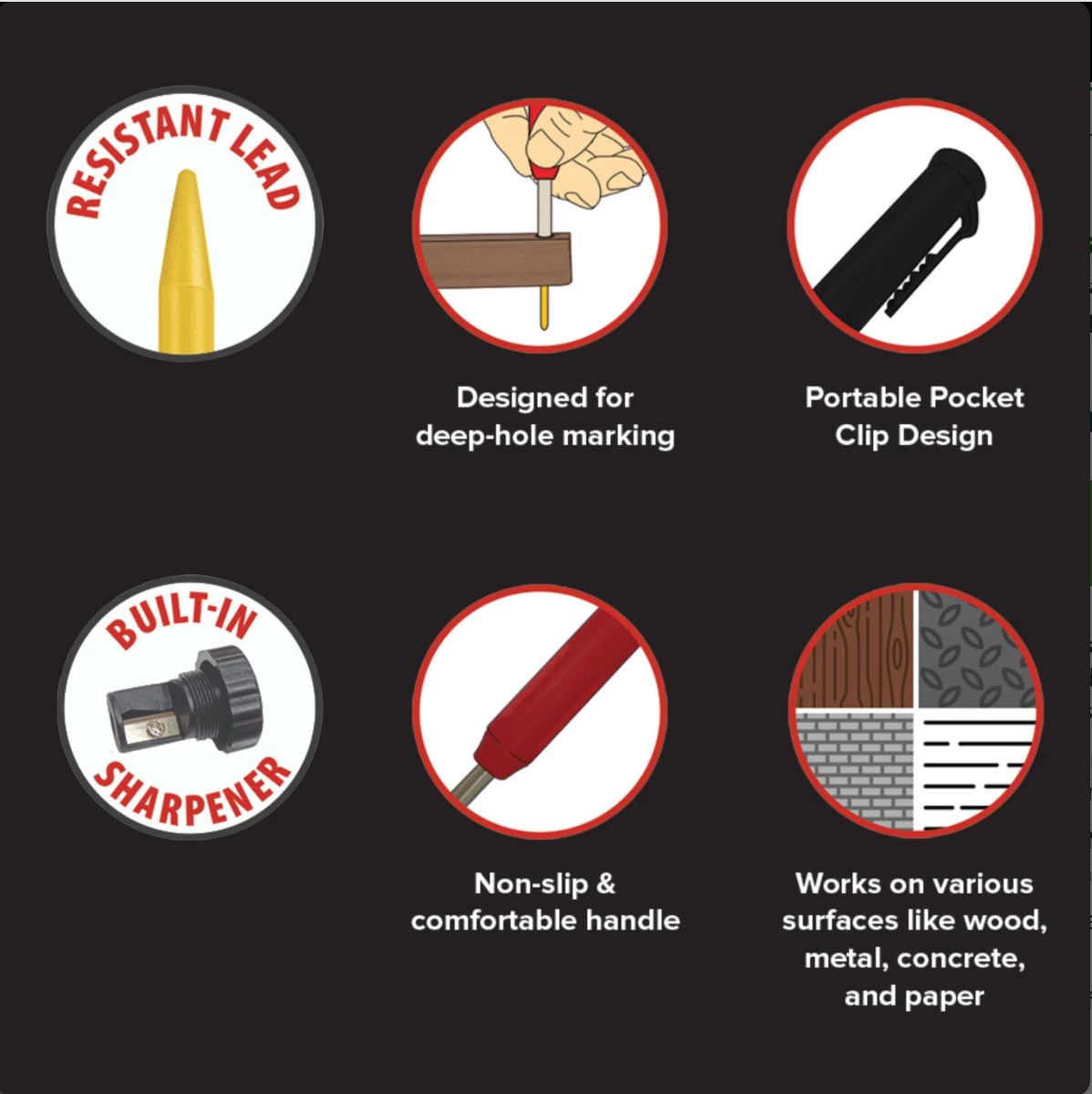 RESISTANT LEAD

Designed for deep-hole marking

Portable Pocket Clip Design

BUILT-IN SHARPENER

Non-slip & comfortable handle

Works on various surfaces like wood, metal, concrete, and paper